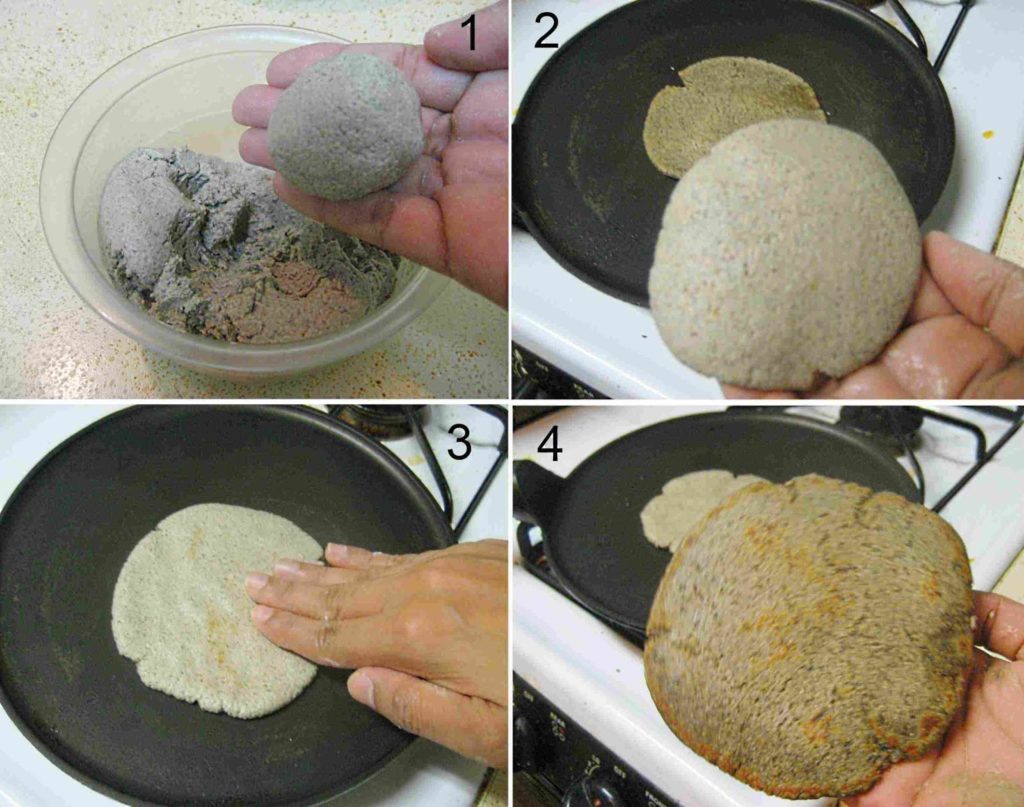 1

2

3

4