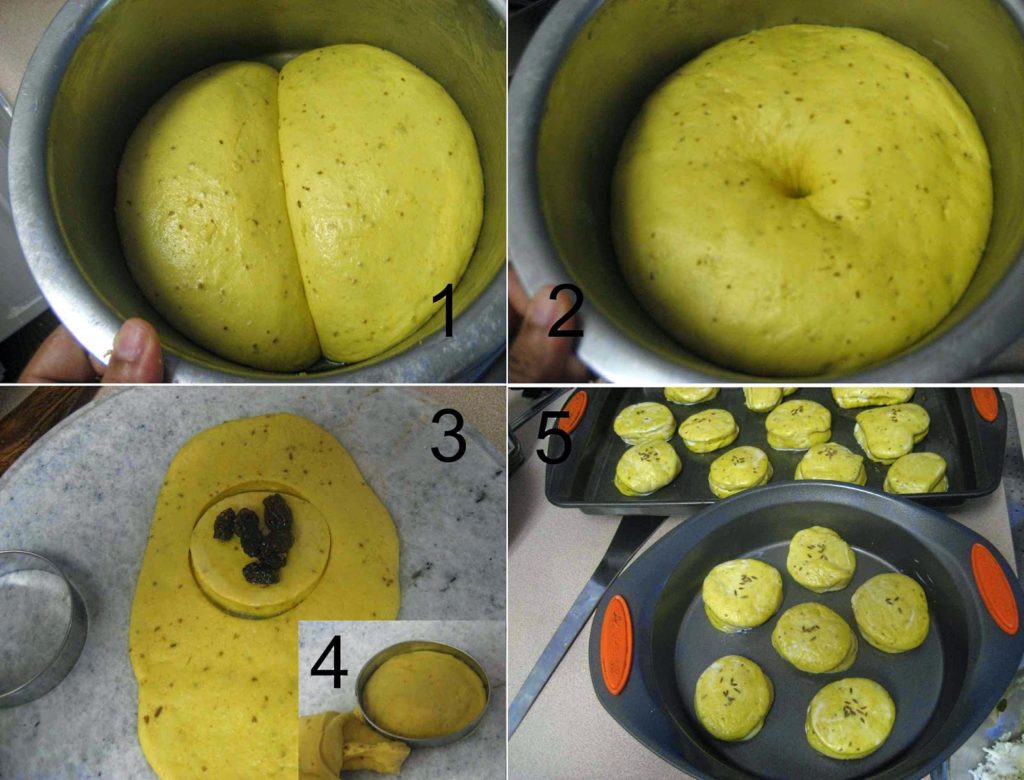 1
2
3
4
5