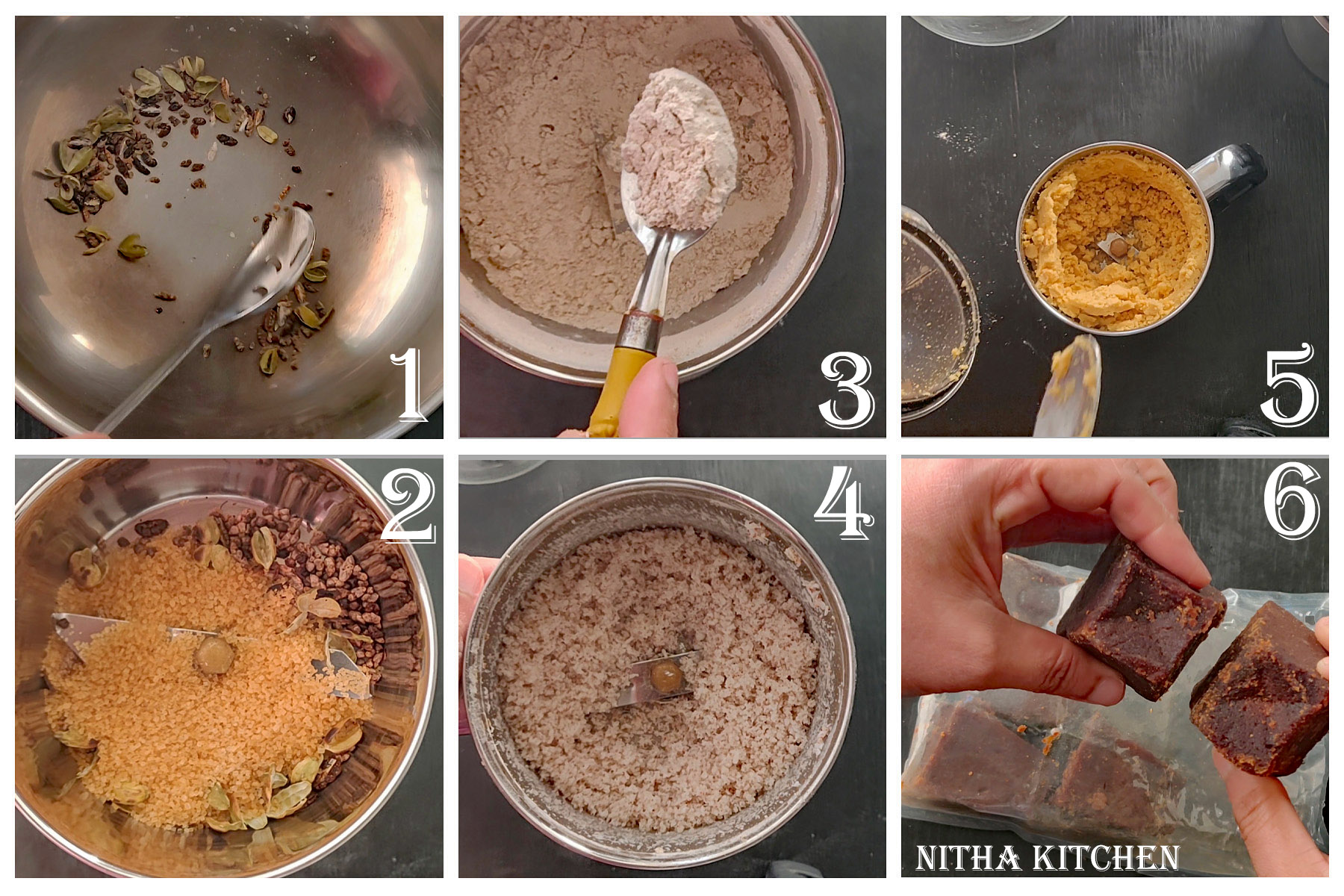 1

3

5

2

4

6

NITHA KITCHEN