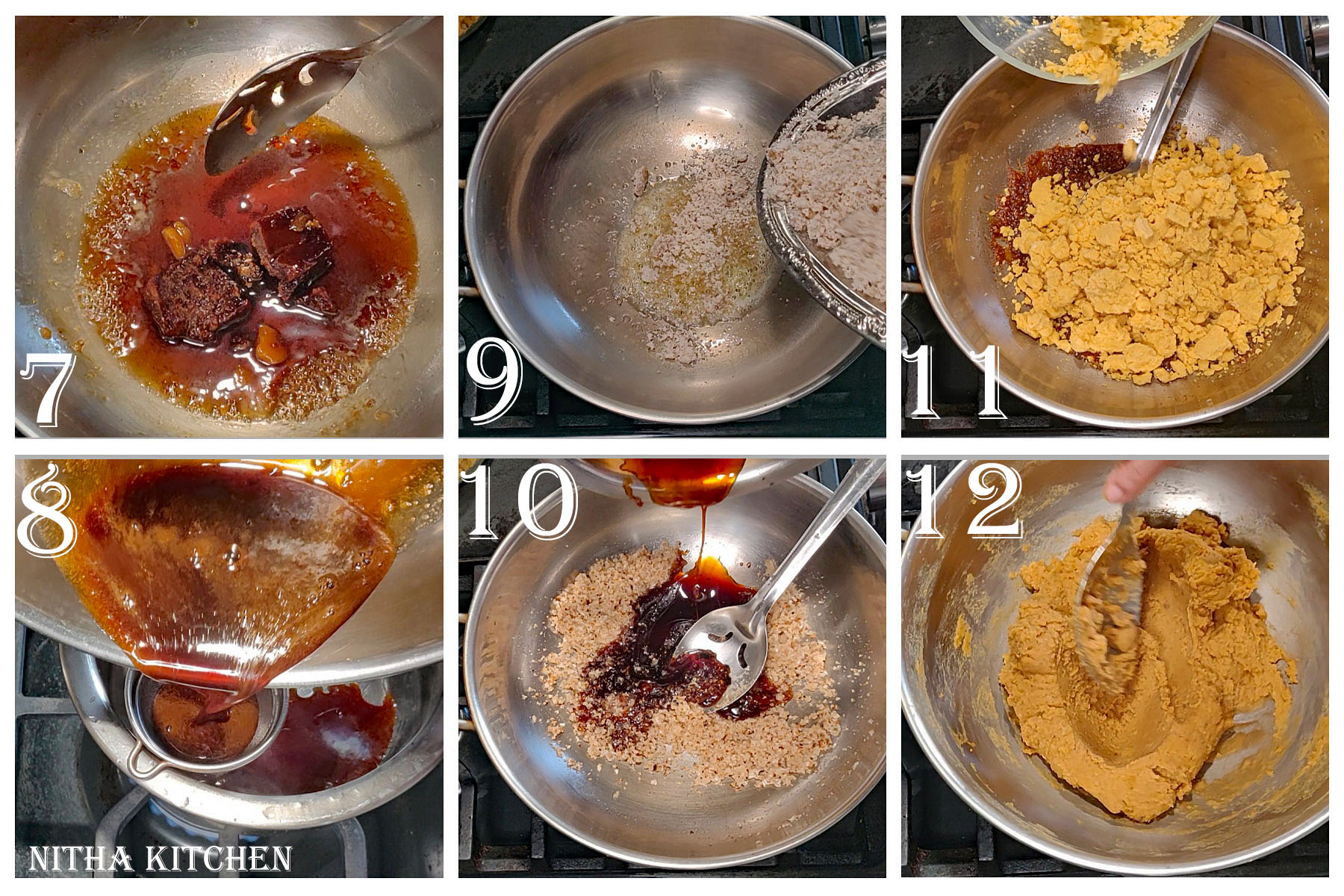 7

9

11

8

10

12

NITHA KITCHEN