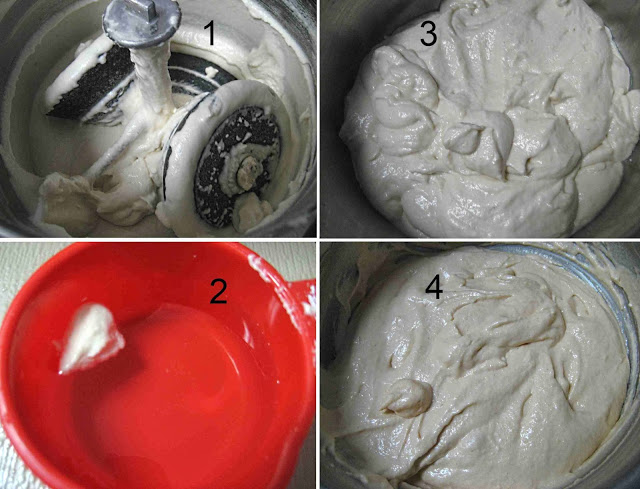 1

3

2

4