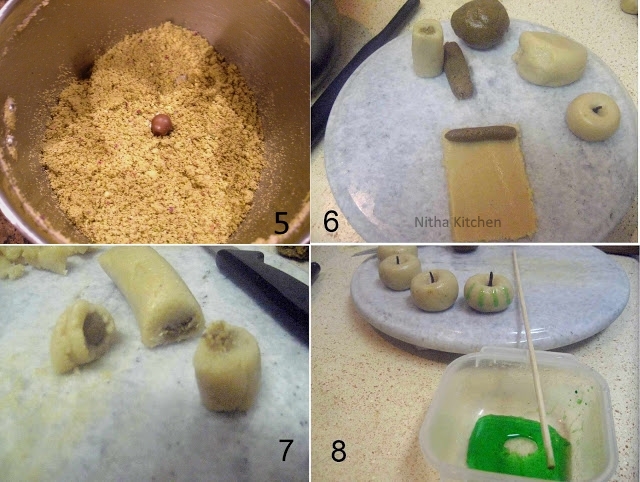 5

6

Nitha Kitchen

7

8