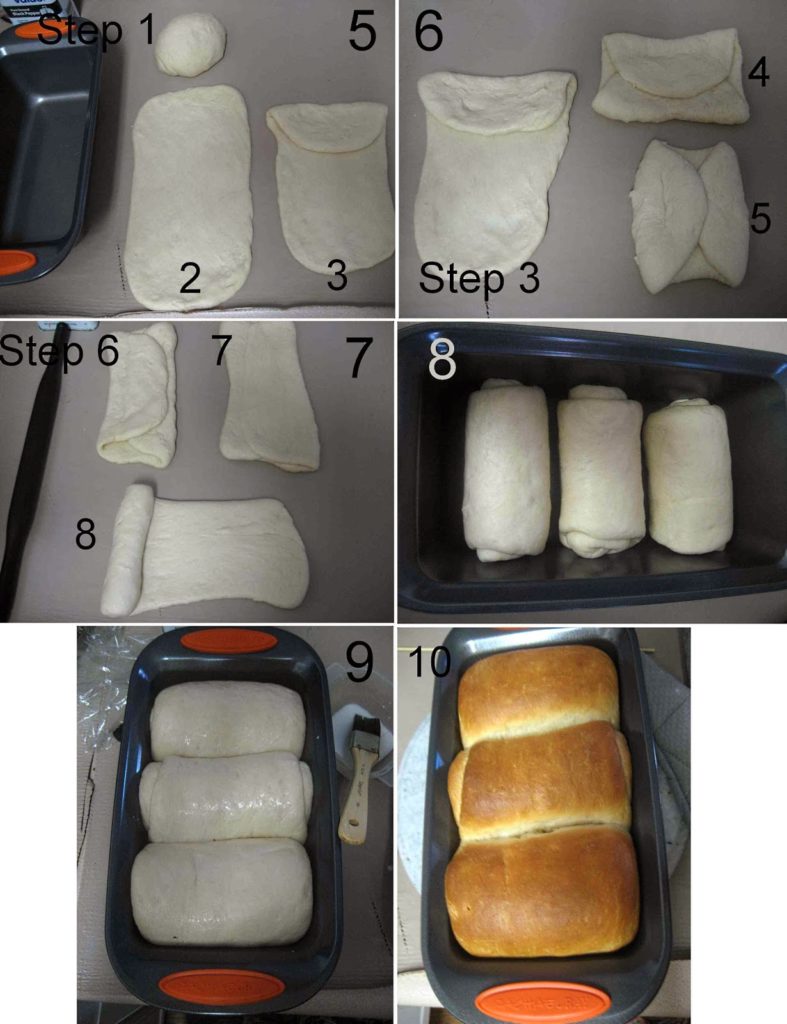 Step 1
5
2
3
6
4
5
Step 3
Step 6
7
7
8
8
9
10