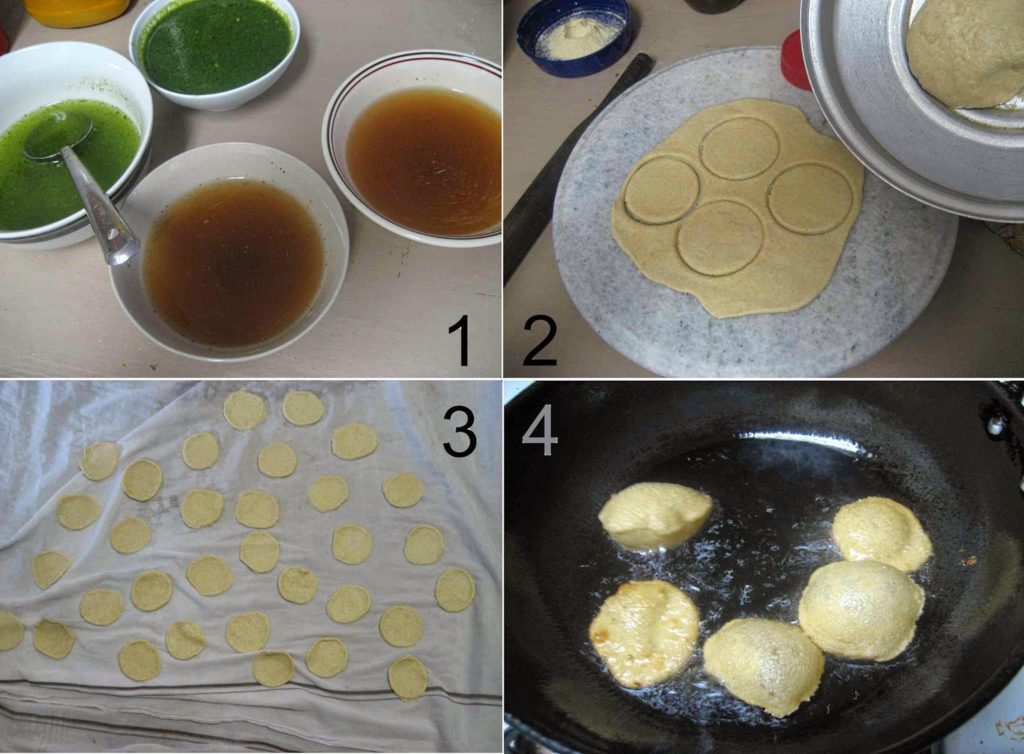 1
2
3
4