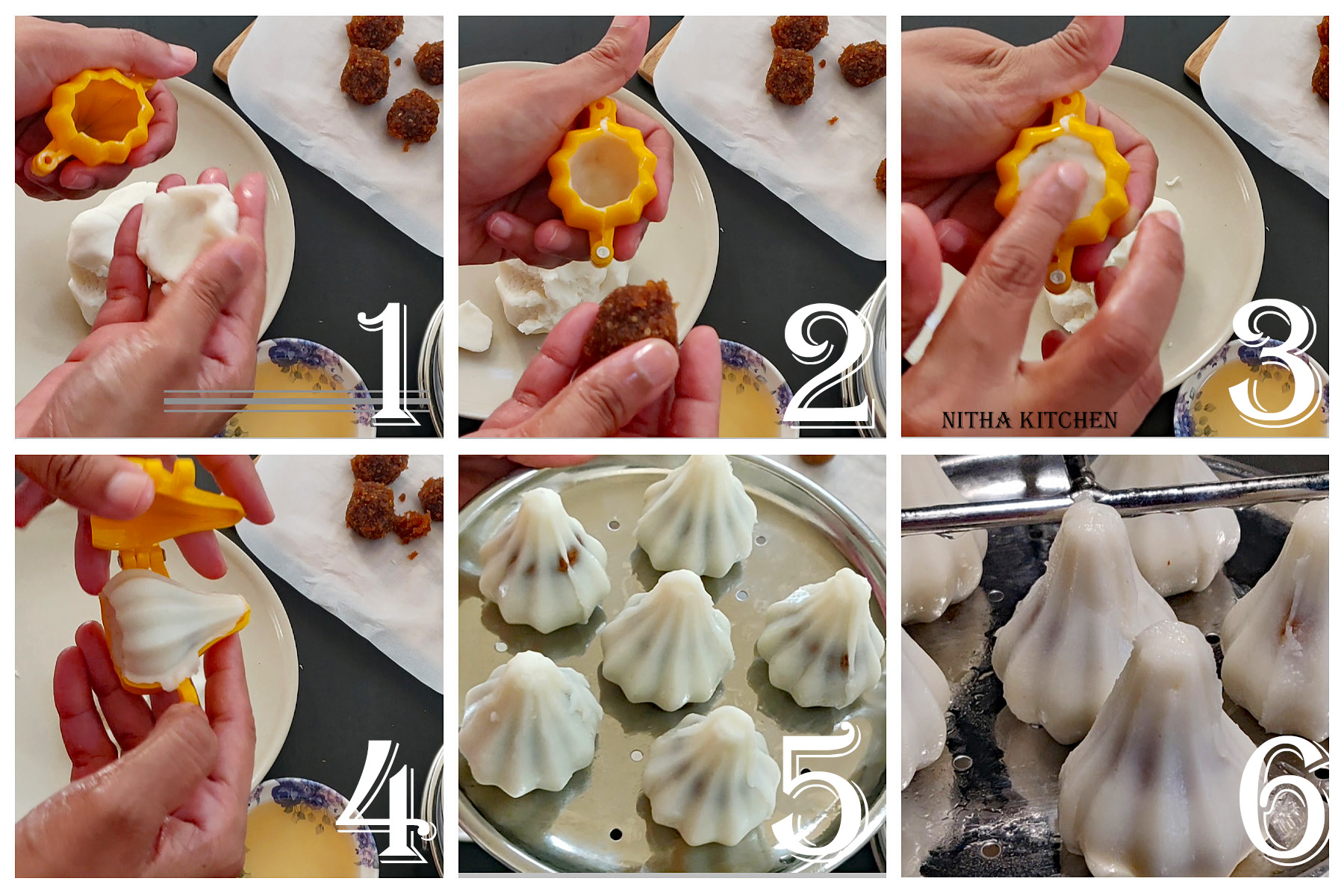 1
2
3
NITHA KITCHEN
4
5
6