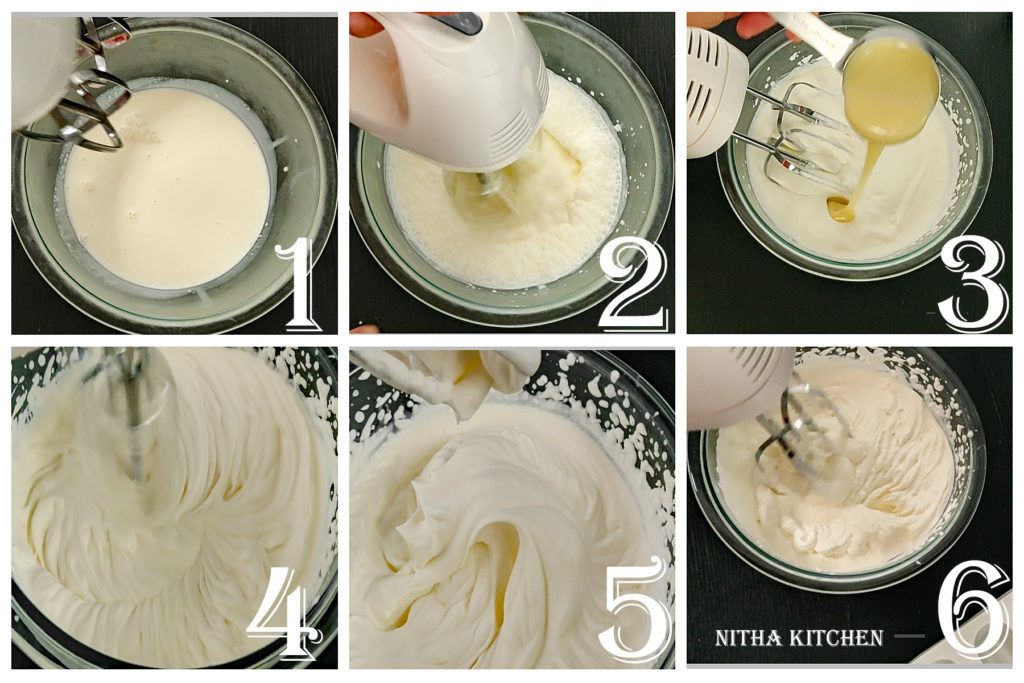 1
2
3
4
5
NITHA KITCHEN
6