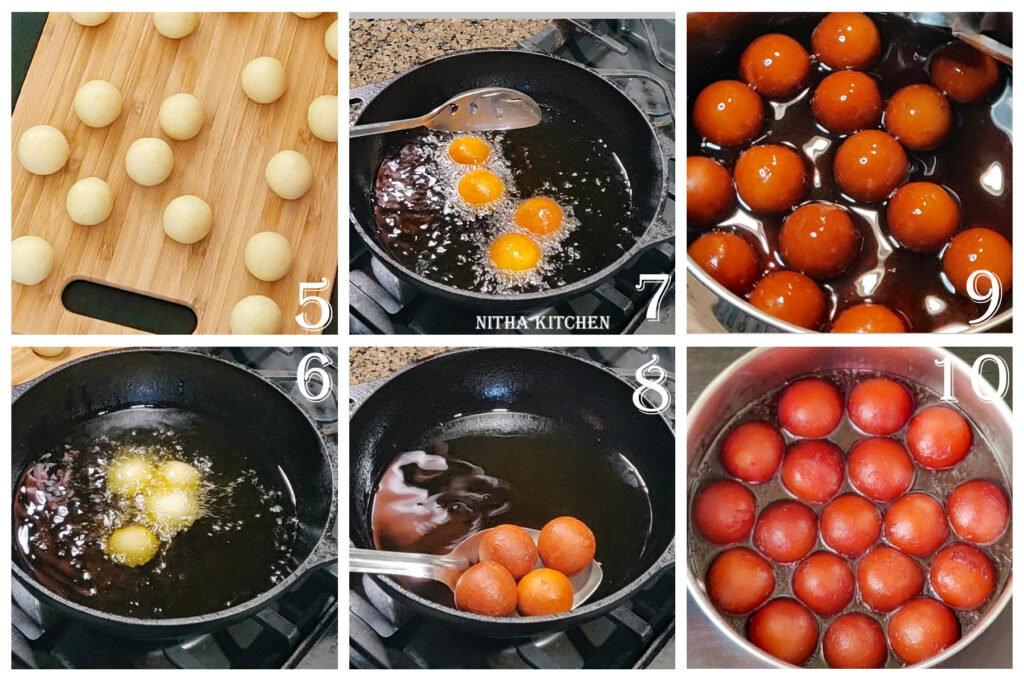 5
7
NITHA KITCHEN
9
6
8
10