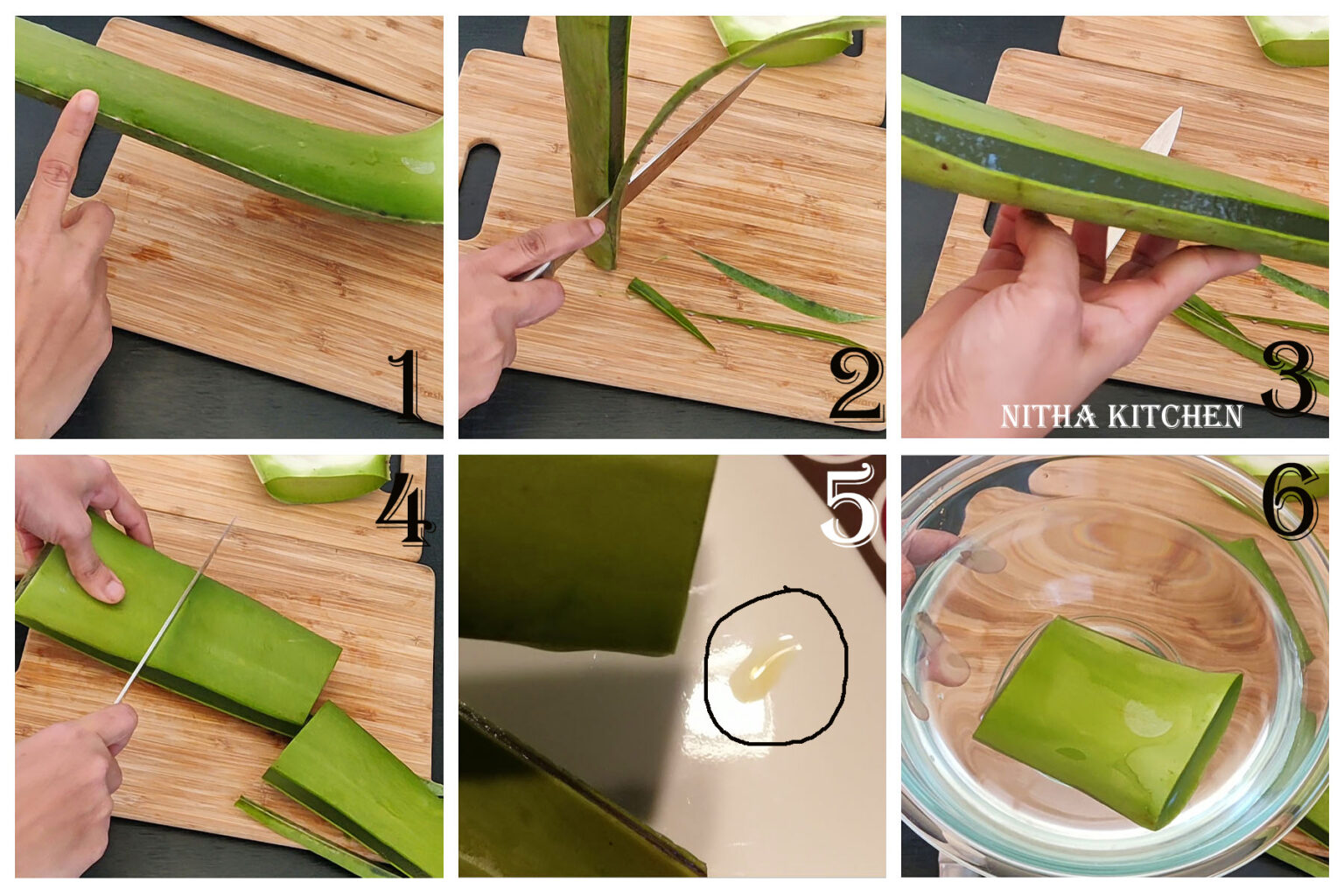 1

2

3

NITHA KITCHEN

4

5

6