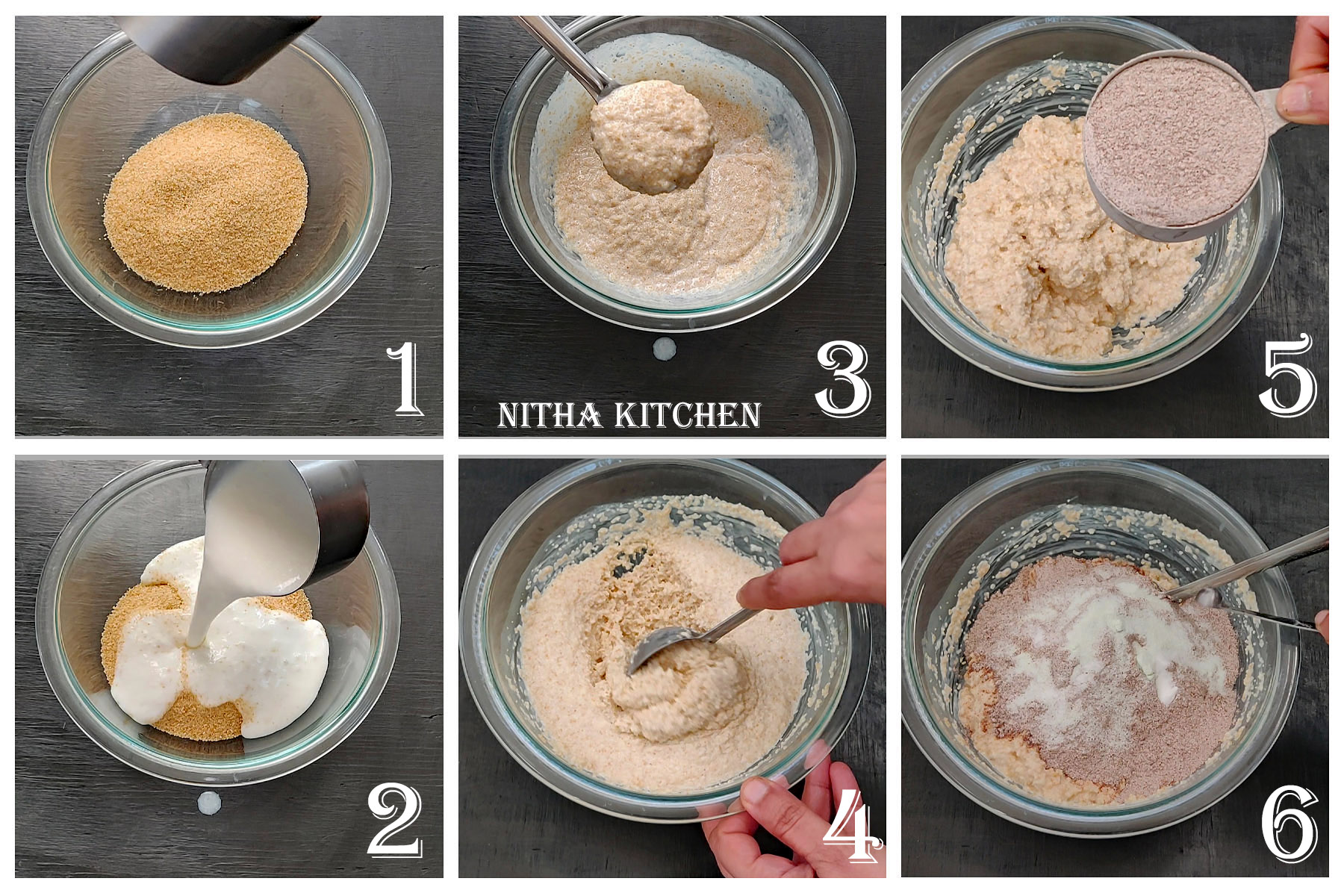 1

3

NITHA KITCHEN

5

2

4

6