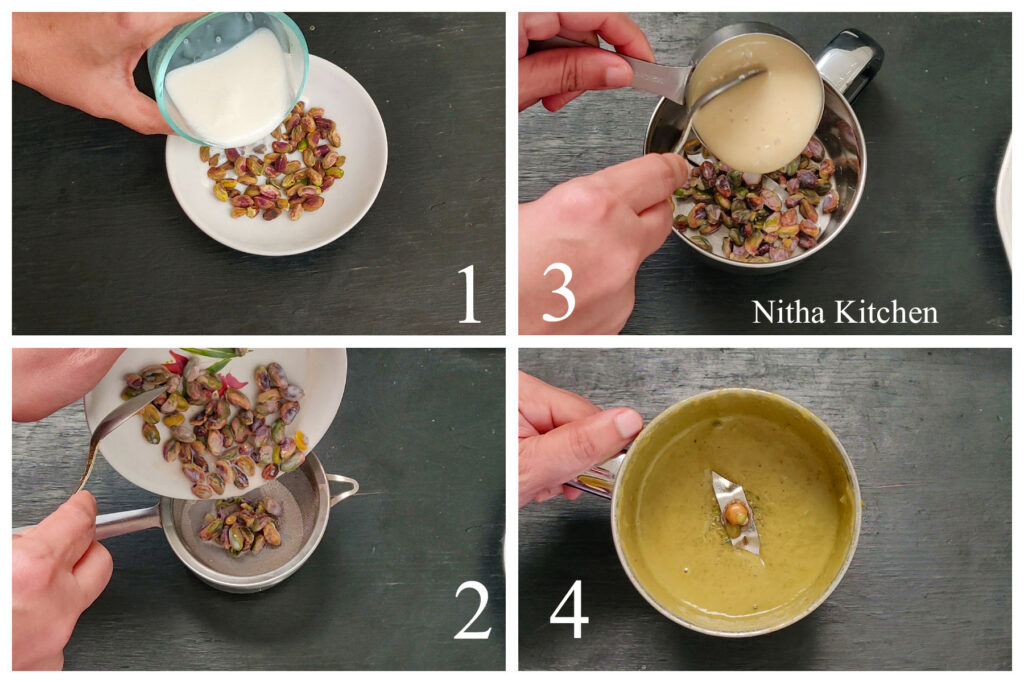 1

3

Nitha Kitchen

2

4