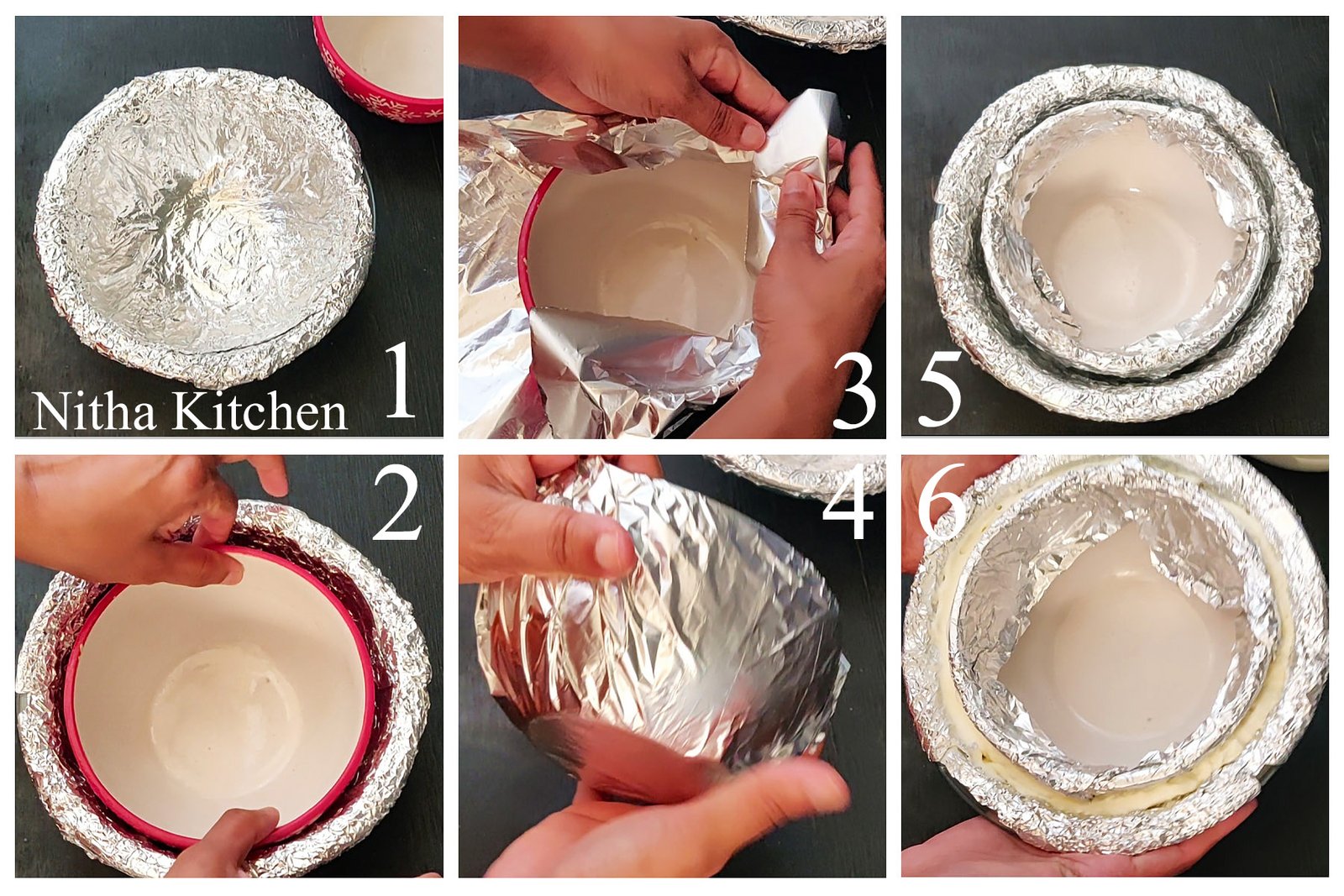 Nitha Kitchen 1

3

5

2

4

6