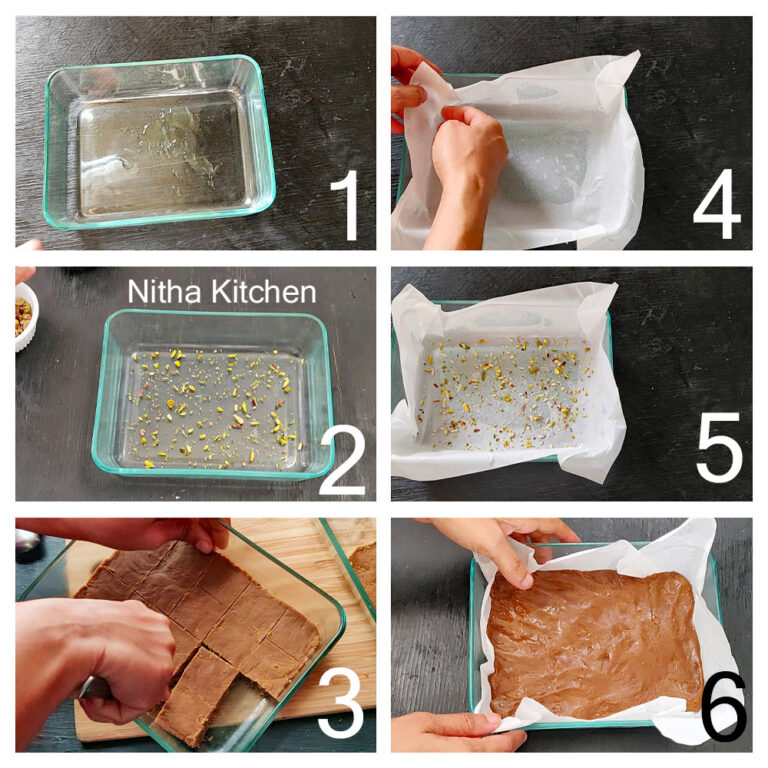 1

4

Nitha Kitchen

2

5

3

6